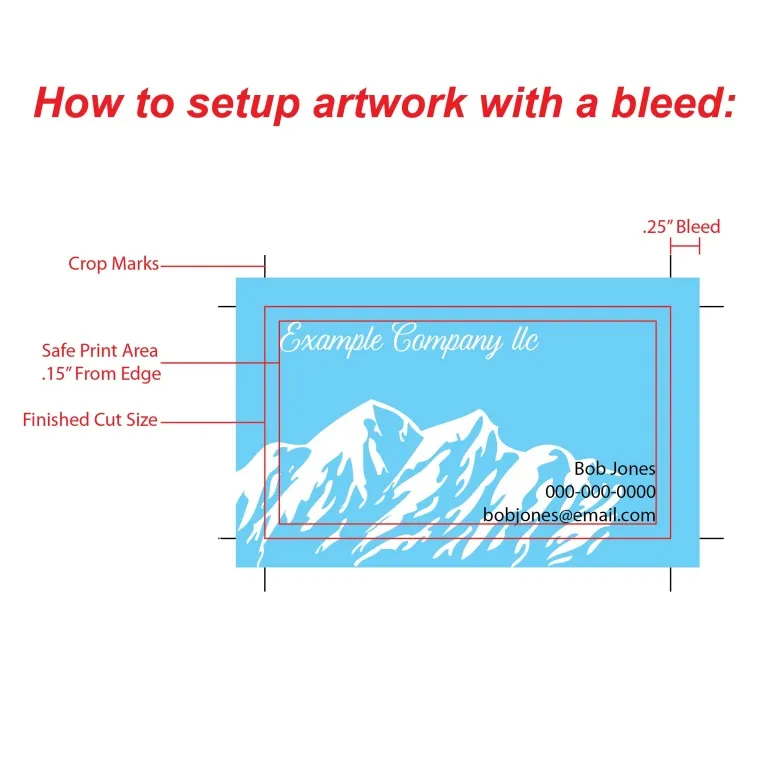 How to setup artwork with a bleed:

.25" Bleed

Crop Marks

Safe Print Area
.15" From Edge

Finished Cut Size

Example Company llc

Bob Jones
000-000-0000
bobjones@email.com